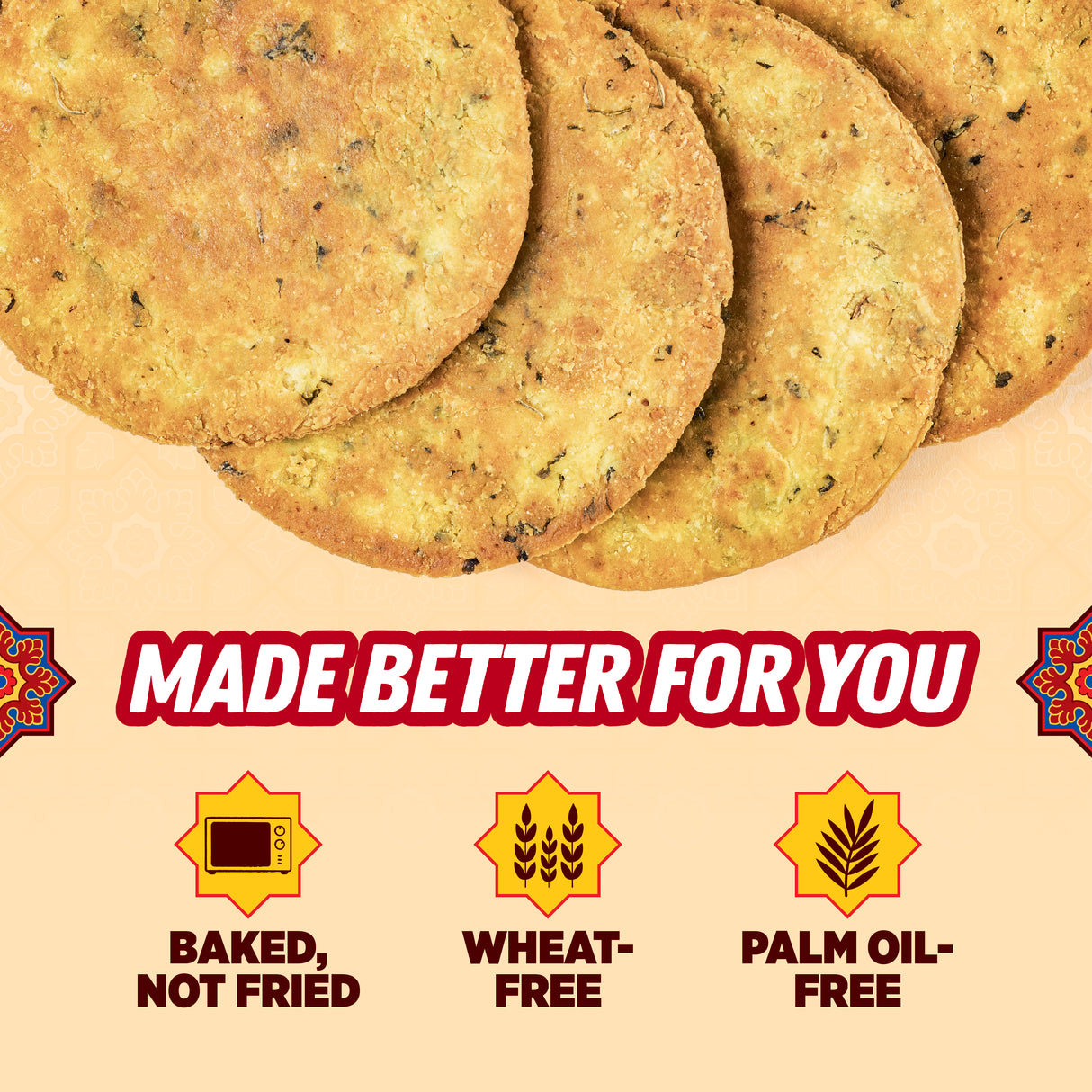 MADE BETTER FOR YOU

BAKED, NOT FRIED

WHEAT-FREE

PALM OIL-FREE