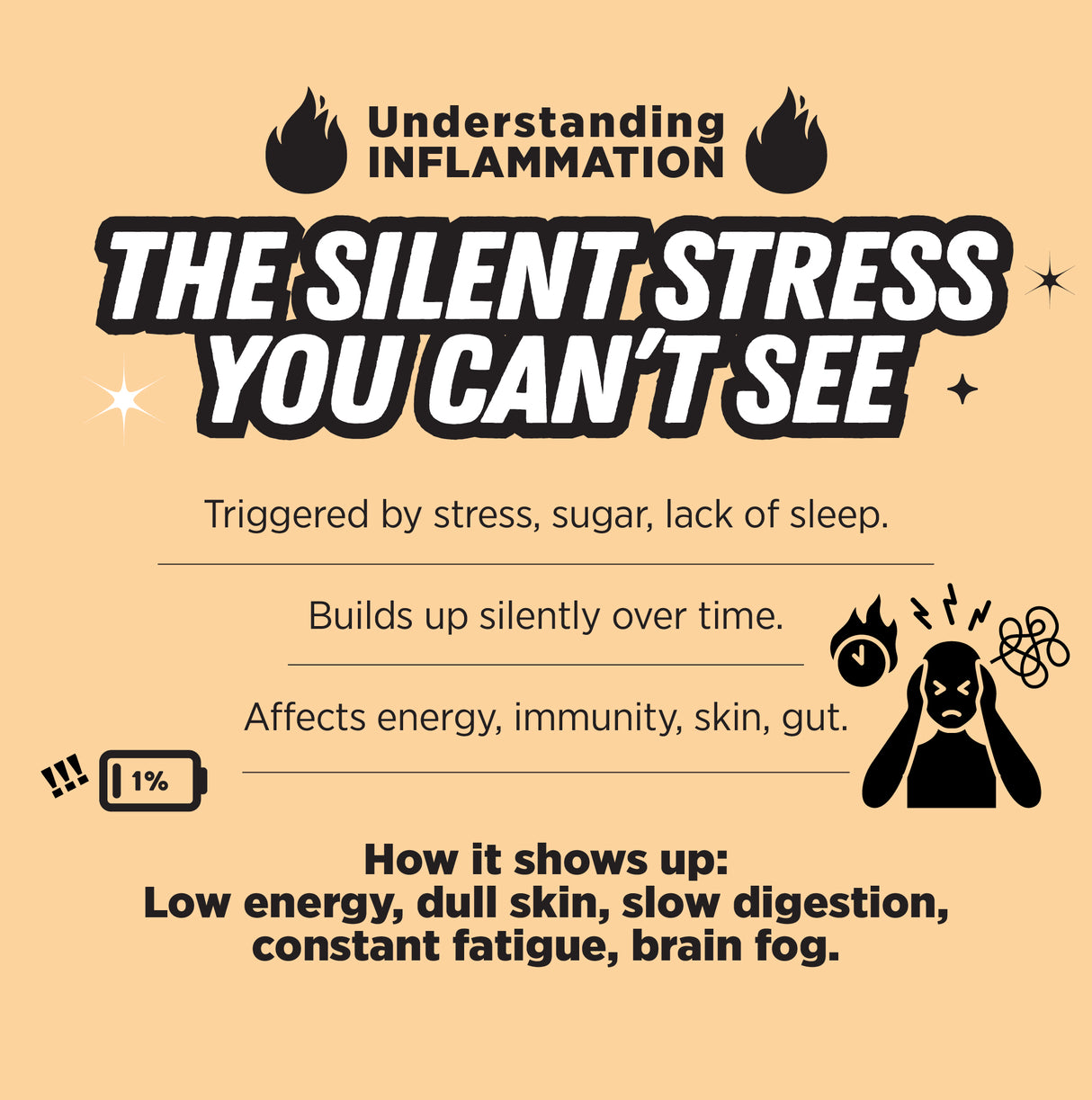 Understanding INFLAMMATION

THE SILENT STRESS YOU CAN'T SEE

Triggered by stress, sugar, lack of sleep.

Builds up silently over time.

Affects energy, immunity, skin, gut.

!!! 1%

How it shows up:
Low energy, dull skin, slow digestion, constant fatigue, brain fog.