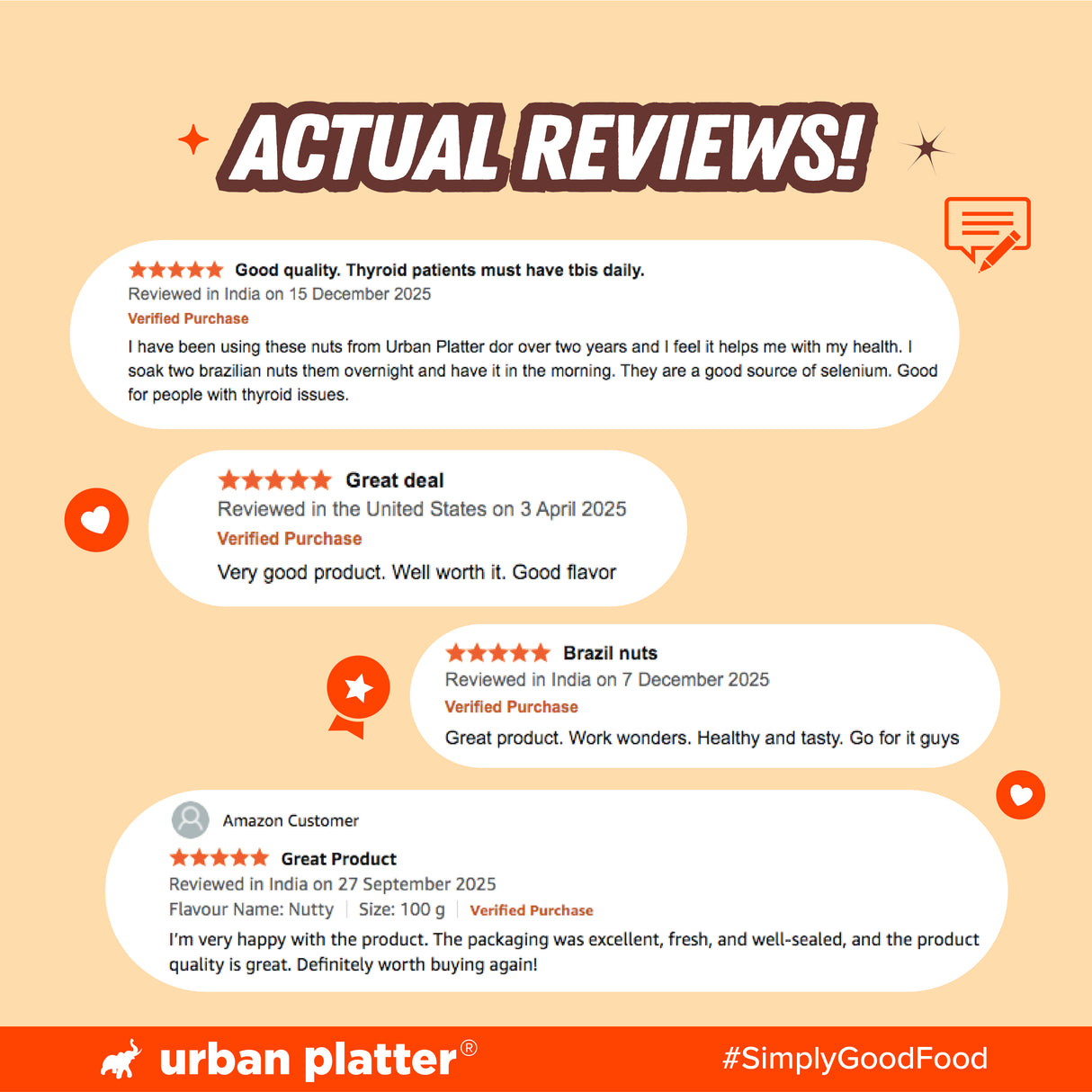 ACTUAL REVIEWS!

Good quality. Thyroid patients must have tbis daily.
Reviewed in India on 15 December 2025
Verified Purchase
I have been using these nuts from Urban Platter dor over two years and I feel it helps me with my health. I soak two brazilian nuts them overnight and have it in the morning. They are a good source of selenium. Good for people with thyroid issues.

Great deal
Reviewed in the United States on 3 April 2025
Verified Purchase
Very good product. Well worth it. Good flavor

Brazil nuts
Reviewed in India on 7 December 2025
Verified Purchase
Great product. Work wonders. Healthy and tasty. Go for it guys

Amazon Customer
Great Product
Reviewed in India on 27 September 2025
Flavour Name: Nutty | Size: 100 g | Verified Purchase
I'm very happy with the product. The packaging was excellent, fresh, and well-sealed, and the product quality is great. Definitely worth buying again!

urban platter®
#SimplyGoodFood