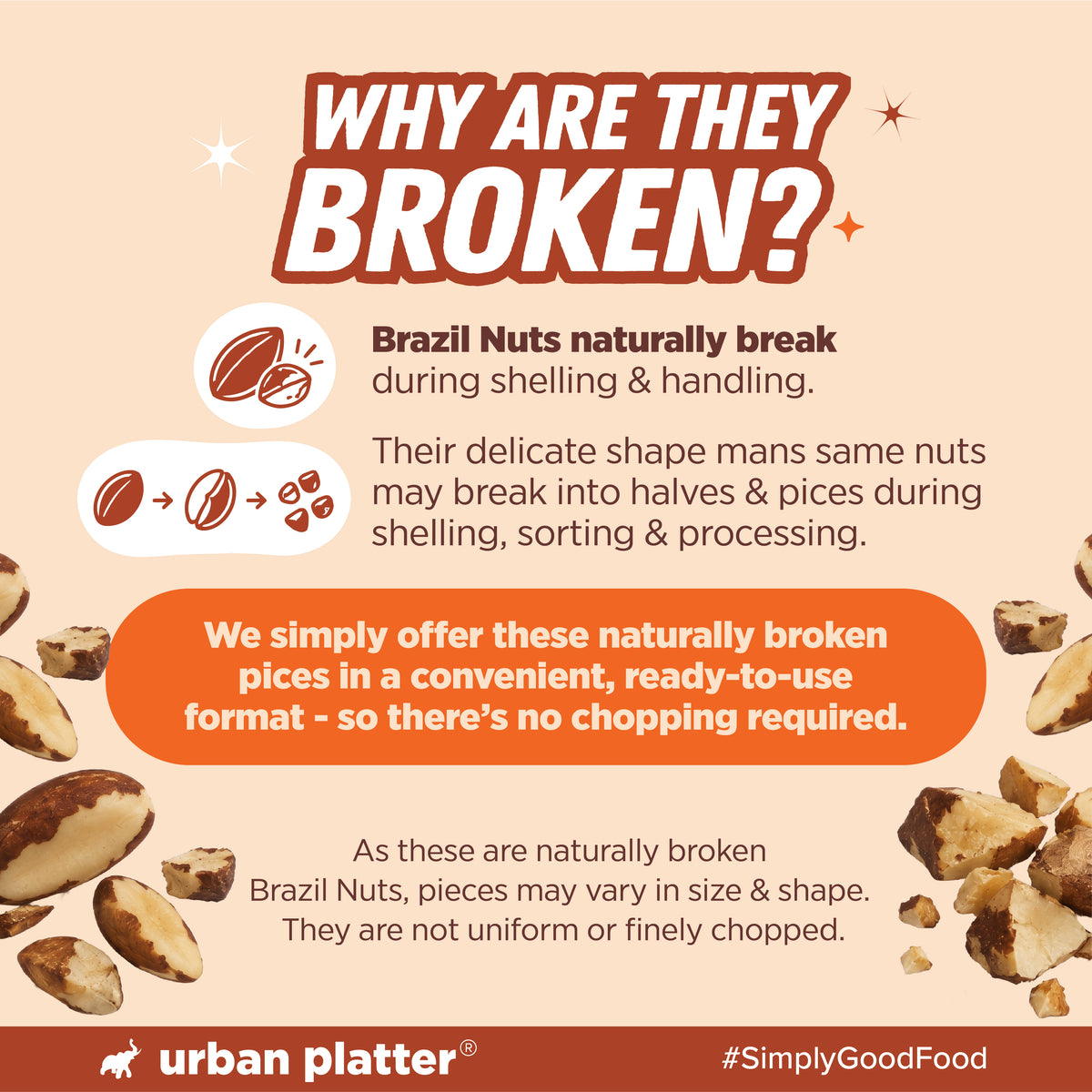 WHY ARE THEY BROKEN?

Brazil Nuts naturally break during shelling & handling.

Their delicate shape mans same nuts may break into halves & pices during shelling, sorting & processing.

We simply offer these naturally broken pices in a convenient, ready-to-use format - so there's no chopping required.

As these are naturally broken Brazil Nuts, pieces may vary in size & shape. They are not uniform or finely chopped.

urban platter®

#SimplyGoodFood