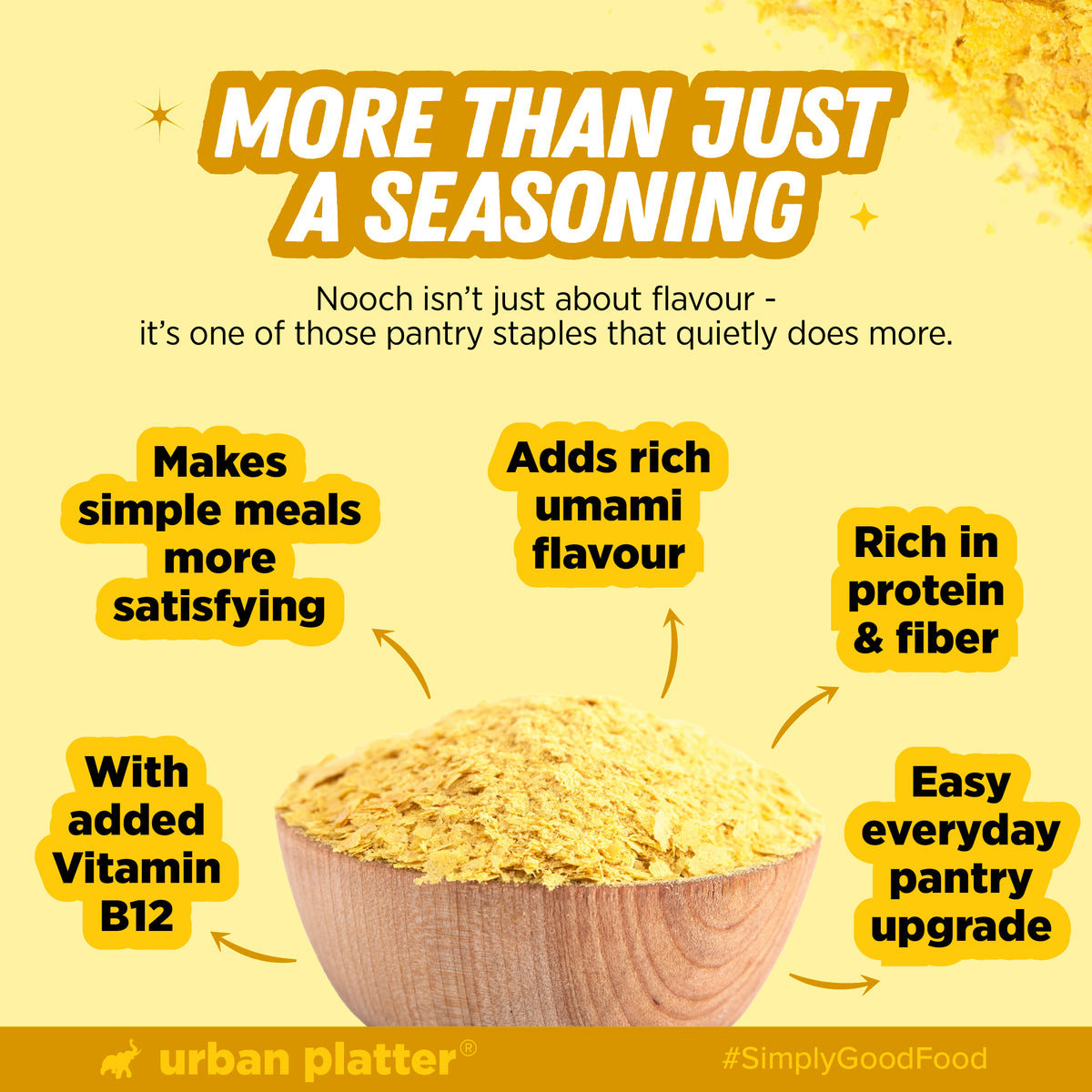 MORE THAN JUST A SEASONING

Nooch isn't just about flavour - it's one of those pantry staples that quietly does more.

Makes simple meals more satisfying

Adds rich umami flavour

Rich in protein & fiber

With added Vitamin B12

Easy everyday pantry upgrade

urban platter®

#SimplyGoodFood