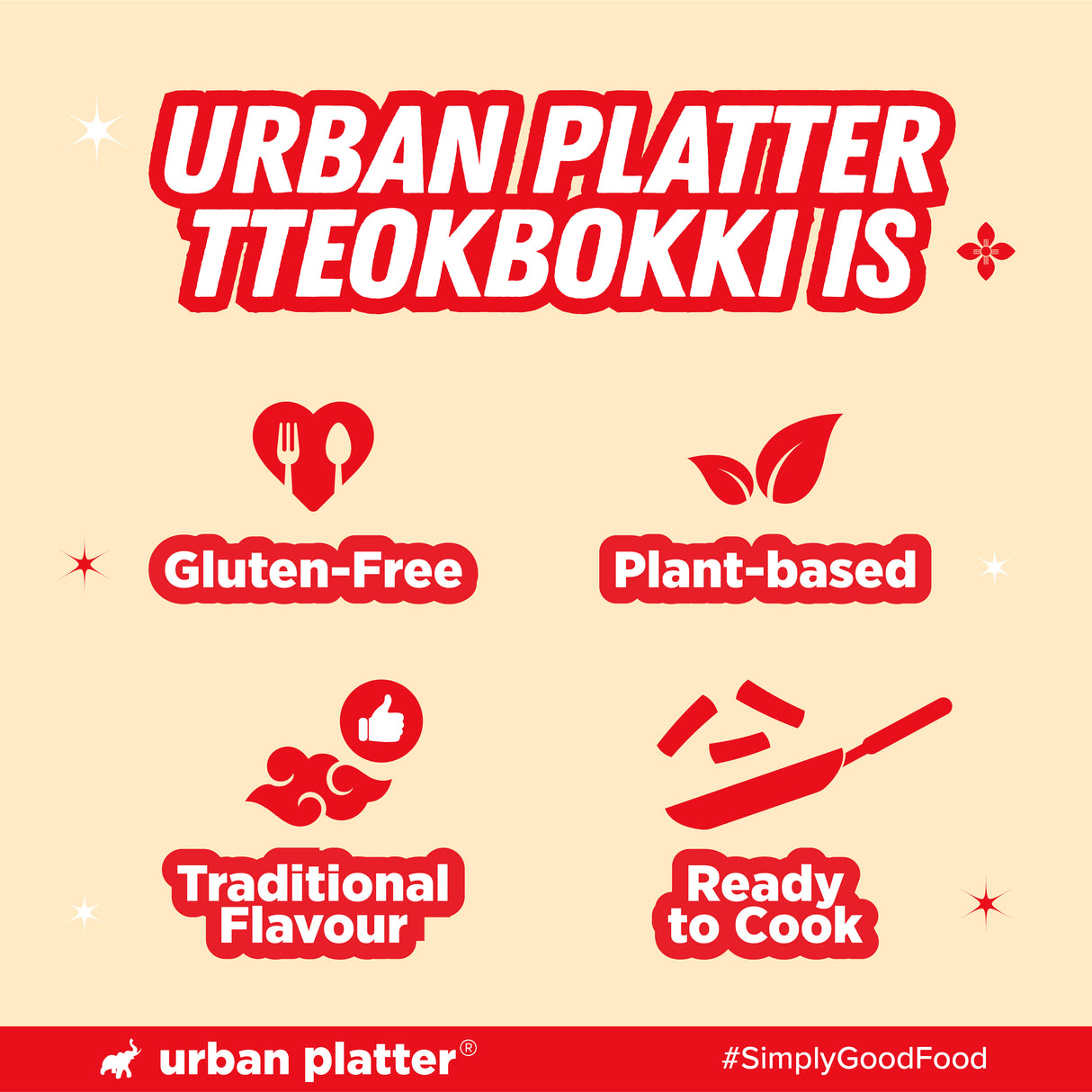 URBAN PLATTER TTEOKBOKKI IS

Gluten-Free

Plant-based

Traditional Flavour

Ready to Cook

urban platter®

#SimplyGoodFood