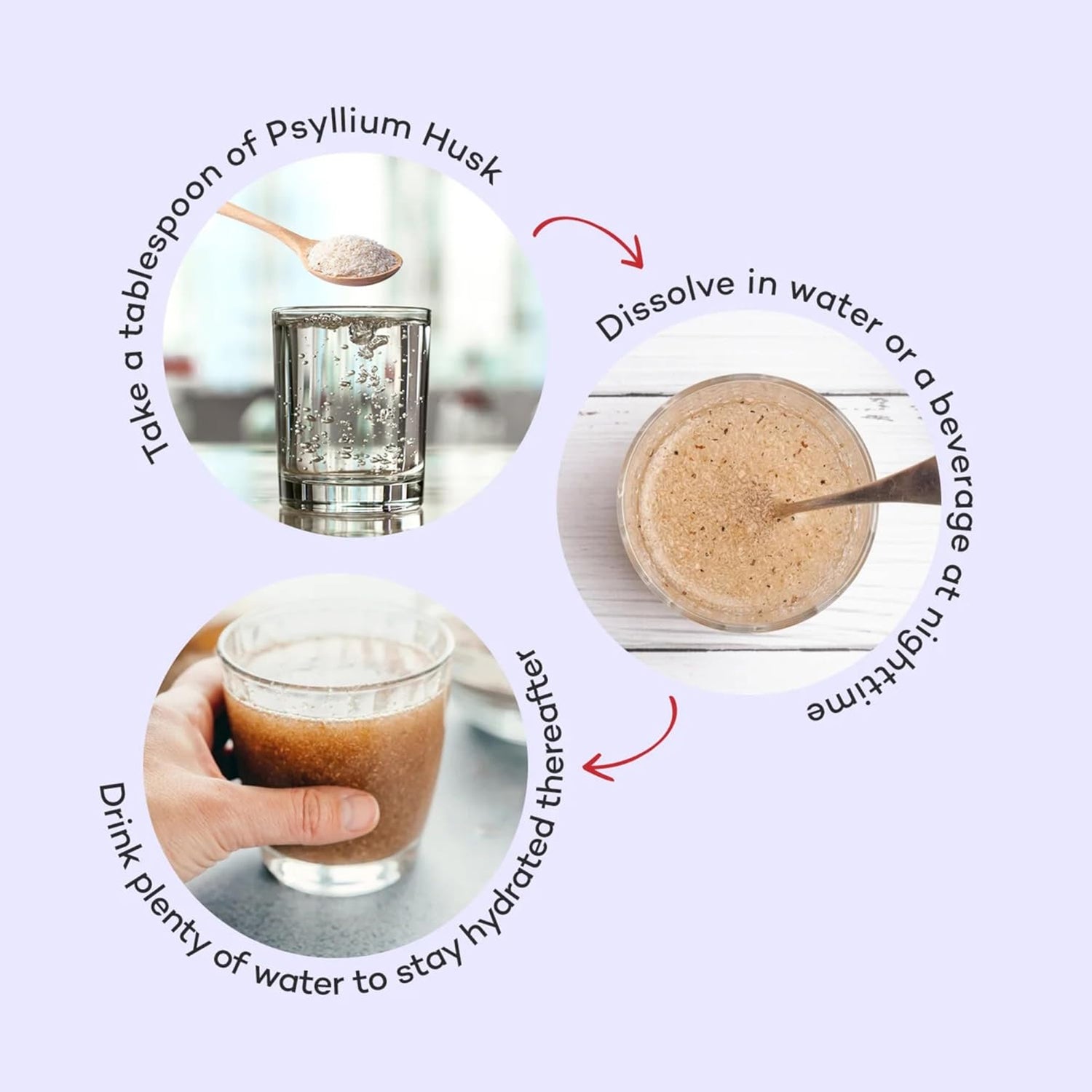 Take a tablespoon of Psyllium Husk

Dissolve in water or a beverage at nighttime

Drink plenty of water to stay hydrated thereafter