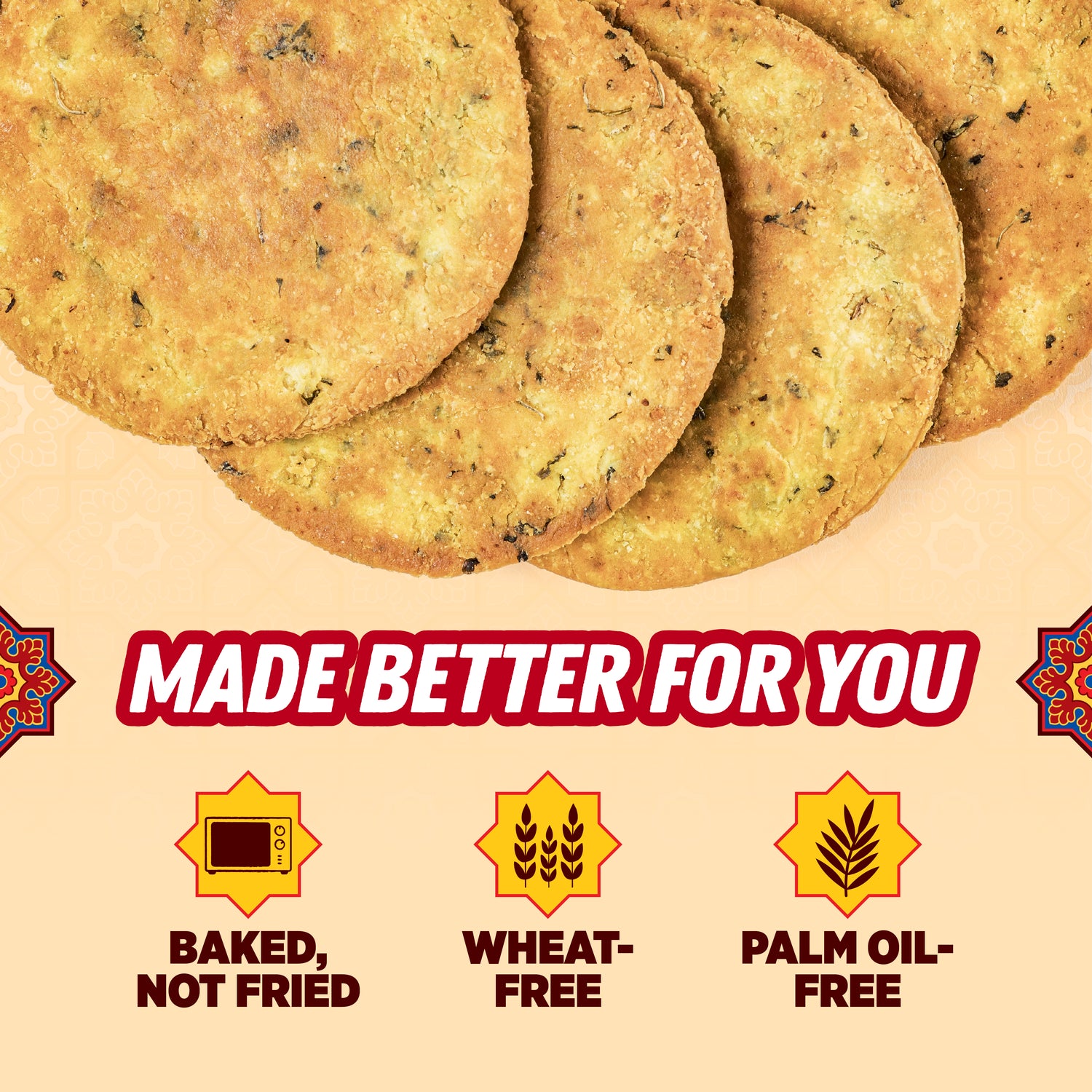 MADE BETTER FOR YOU

BAKED, NOT FRIED

WHEAT-FREE

PALM OIL-FREE