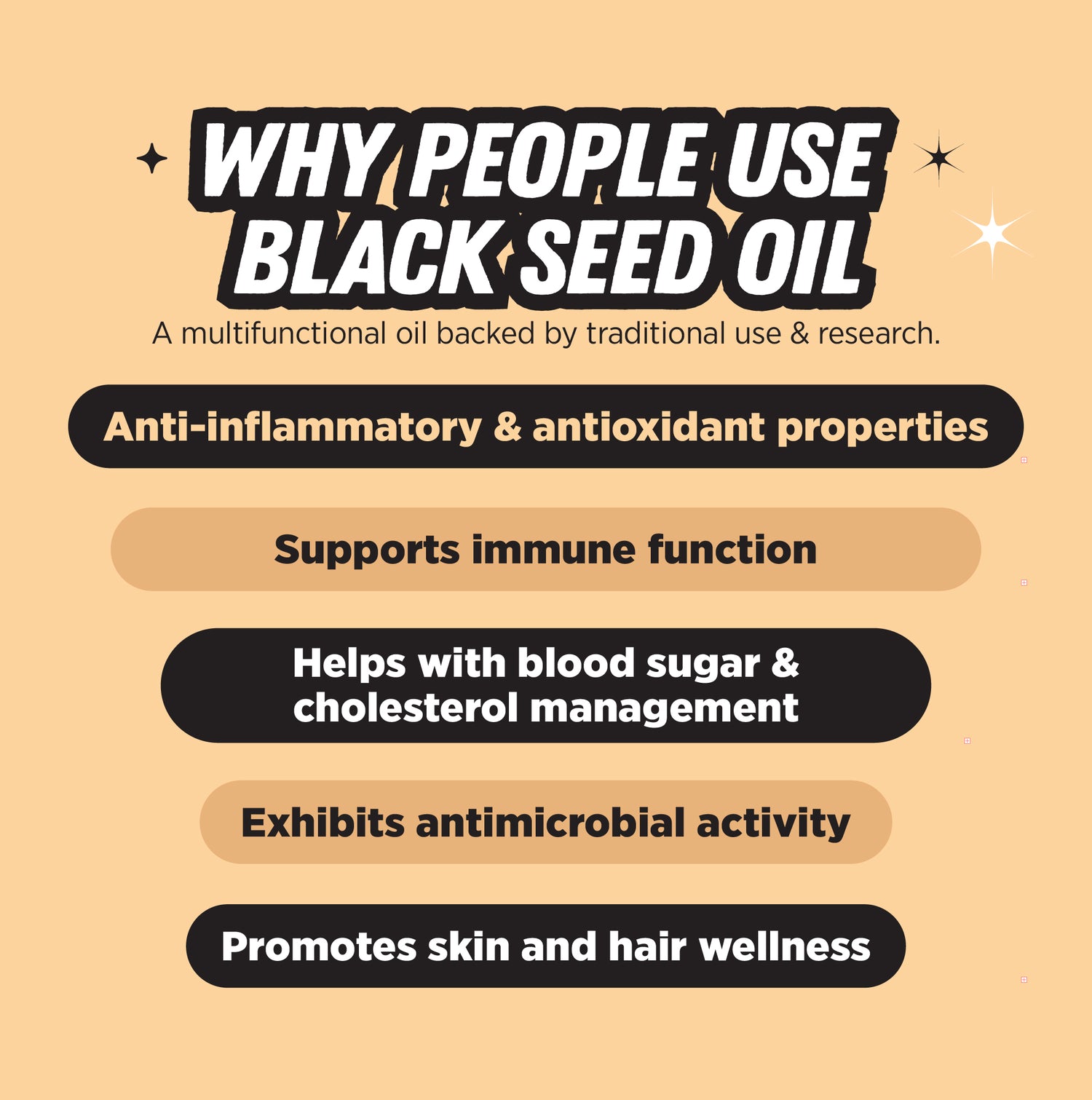 WHY PEOPLE USE BLACK SEED OIL

A multifunctional oil backed by traditional use & research.

Anti-inflammatory & antioxidant properties

Supports immune function

Helps with blood sugar & cholesterol management

Exhibits antimicrobial activity

Promotes skin and hair wellness