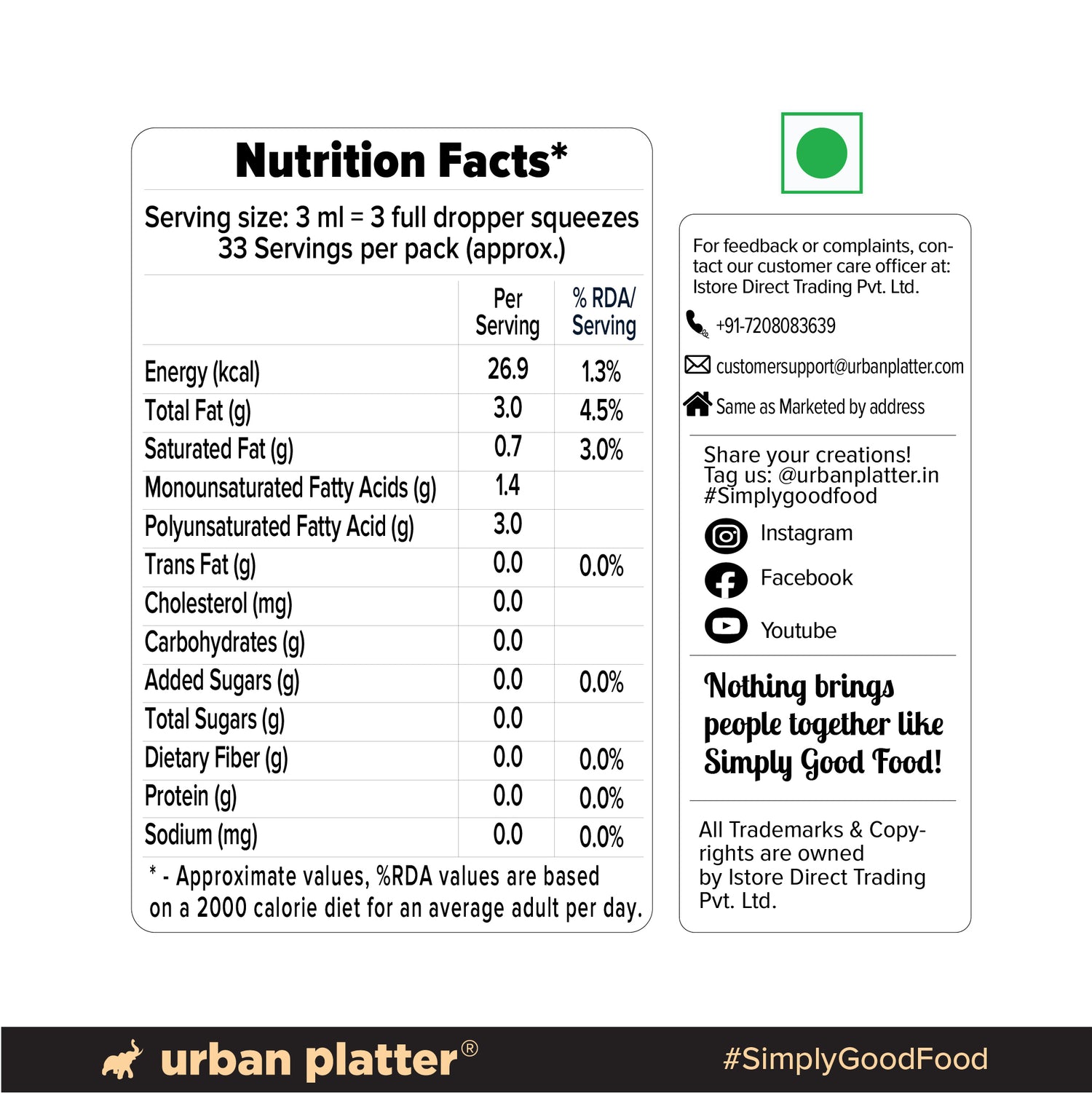 Nutrition Facts*

Serving size: 3 ml = 3 full dropper squeezes
33 Servings per pack (approx.)

| | Per Serving | % RDA/ Serving |
|---|---|---|
| Energy (kcal) | 26.9 | 1.3% |
| Total Fat (g) | 3.0 | 4.5% |
| Saturated Fat (g) | 0.7 | 3.0% |
| Monounsaturated Fatty Acids (g) | 1.4 | |
| Polyunsaturated Fatty Acid (g) | 3.0 | |
| Trans Fat (g) | 0.0 | 0.0% |
| Cholesterol (mg) | 0.0 | |
| Carbohydrates (g) | 0.0 | |
| Added Sugars (g) | 0.0 | 0.0% |
| Total Sugars (g) | 0.0 | |
| Dietary Fiber (g) | 0.0 | 0.0% |
| Protein (g) | 0.0 | 0.0% |
| Sodium (mg) | 0.0 | 0.0% |

* - Approximate values, %RDA values are based on a 2000 calorie diet for an average adult per day.

For feedback or complaints, contact our customer care officer at: Istore Direct Trading Pvt. Ltd.

+91-7208083639

customersupport@urbanplatter.com

Same as Marketed by address

Share your creations!
Tag us: @urbanplatter.in
#Simplygoodfood

Instagram
Facebook
Youtube

Nothing brings people together like Simply Good Food!

All Trademarks & Copyrights are owned by Istore Direct Trading Pvt. Ltd.

urban platter®

#SimplyGoodFood