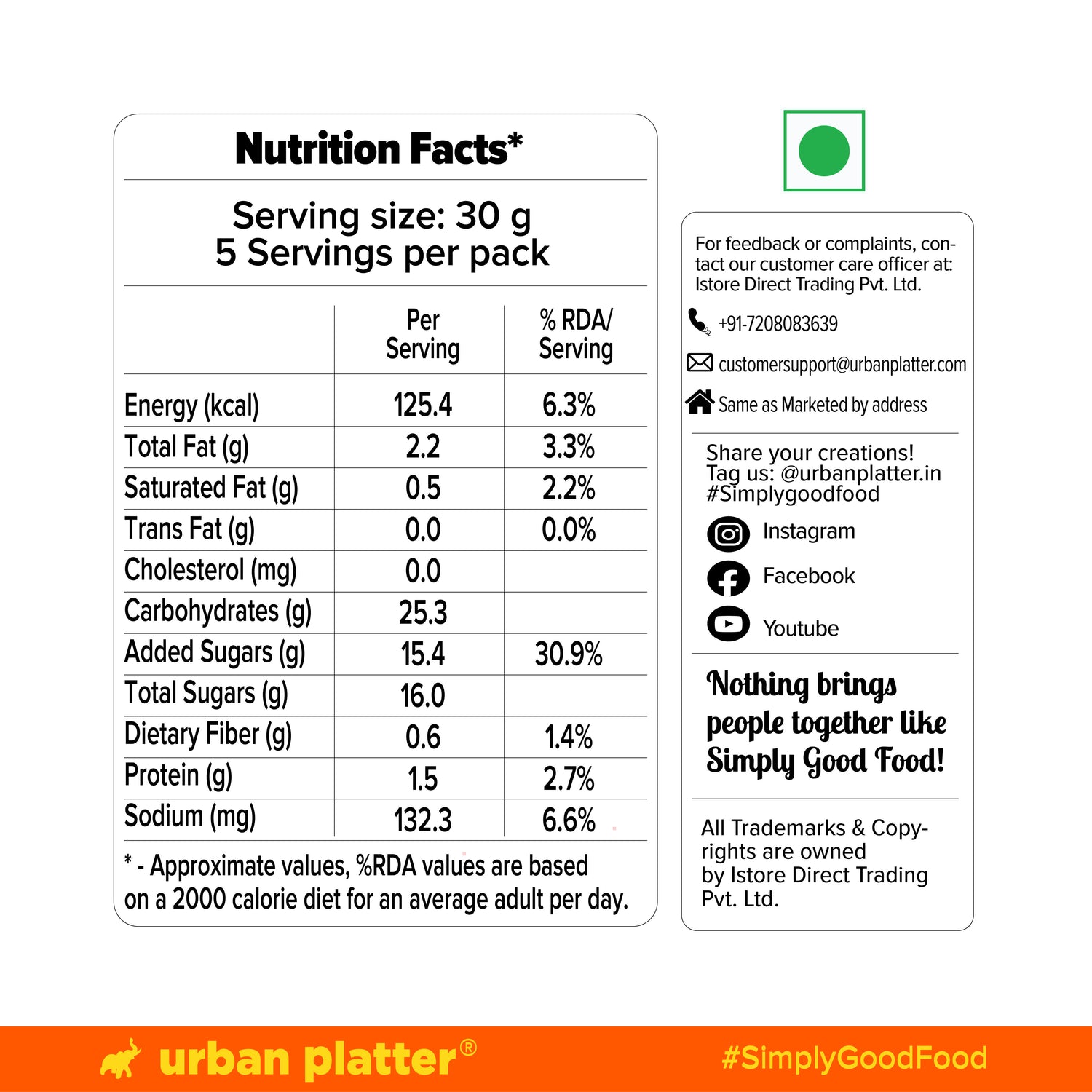 Nutrition Facts*

Serving size: 30 g
5 Servings per pack

| | Per Serving | % RDA/ Serving |
|---|---|---|
| Energy (kcal) | 125.4 | 6.3% |
| Total Fat (g) | 2.2 | 3.3% |
| Saturated Fat (g) | 0.5 | 2.2% |
| Trans Fat (g) | 0.0 | 0.0% |
| Cholesterol (mg) | 0.0 | |
| Carbohydrates (g) | 25.3 | |
| Added Sugars (g) | 15.4 | 30.9% |
| Total Sugars (g) | 16.0 | |
| Dietary Fiber (g) | 0.6 | 1.4% |
| Protein (g) | 1.5 | 2.7% |
| Sodium (mg) | 132.3 | 6.6% |

* - Approximate values, %RDA values are based on a 2000 calorie diet for an average adult per day.

For feedback or complaints, contact our customer care officer at: Istore Direct Trading Pvt. Ltd.

+91-7208083639

customersupport@urbanplatter.com

Same as Marketed by address

Share your creations!
Tag us: @urbanplatter.in
#Simplygoodfood

Instagram
Facebook
Youtube

Nothing brings people together like Simply Good Food!

All Trademarks & Copyrights are owned by Istore Direct Trading Pvt. Ltd.

urban platter®

#SimplyGoodFood