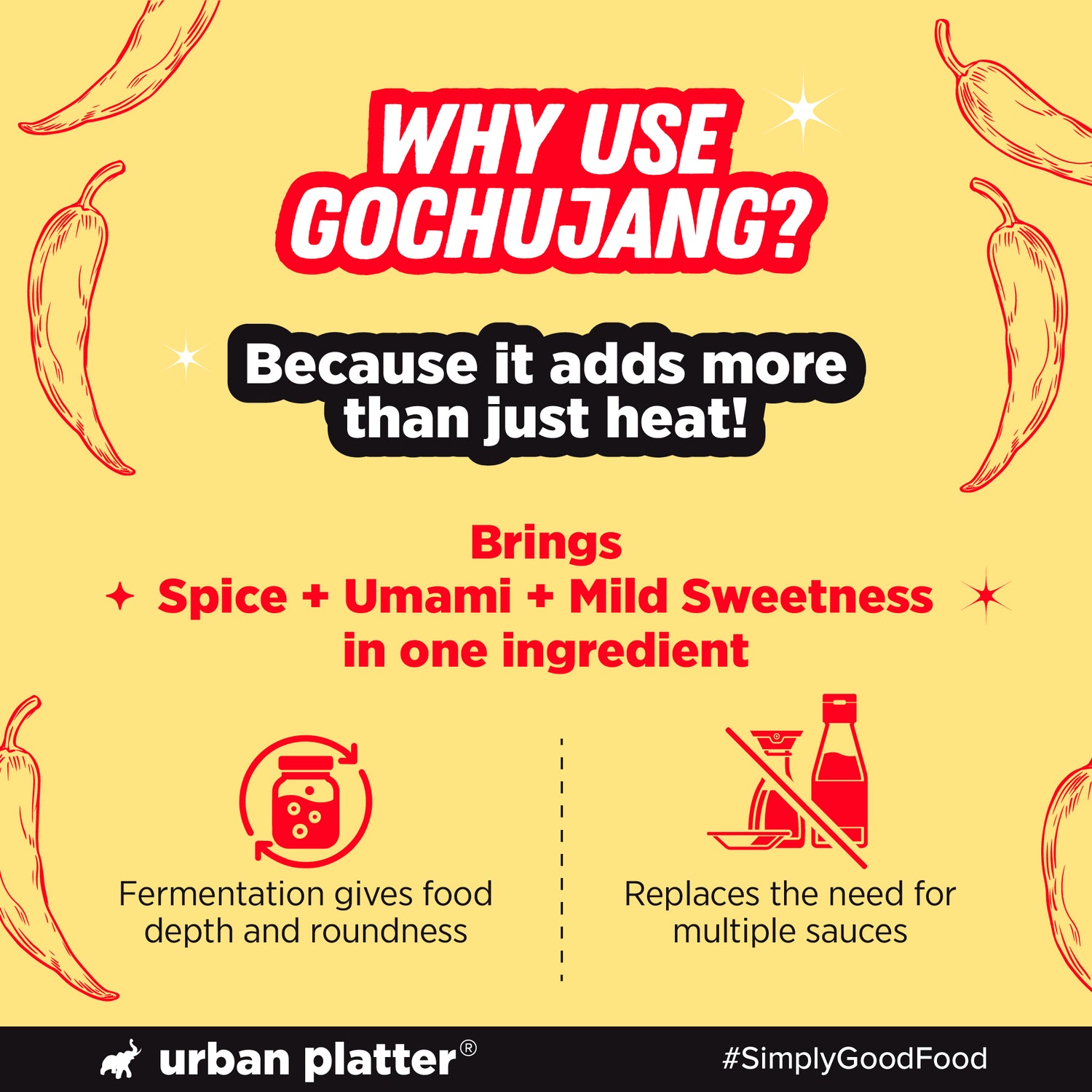 WHY USE GOCHUJANG?

Because it adds more than just heat!

Brings
Spice + Umami + Mild Sweetness
in one ingredient

Fermentation gives food depth and roundness

Replaces the need for multiple sauces

urban platter®

#SimplyGoodFood