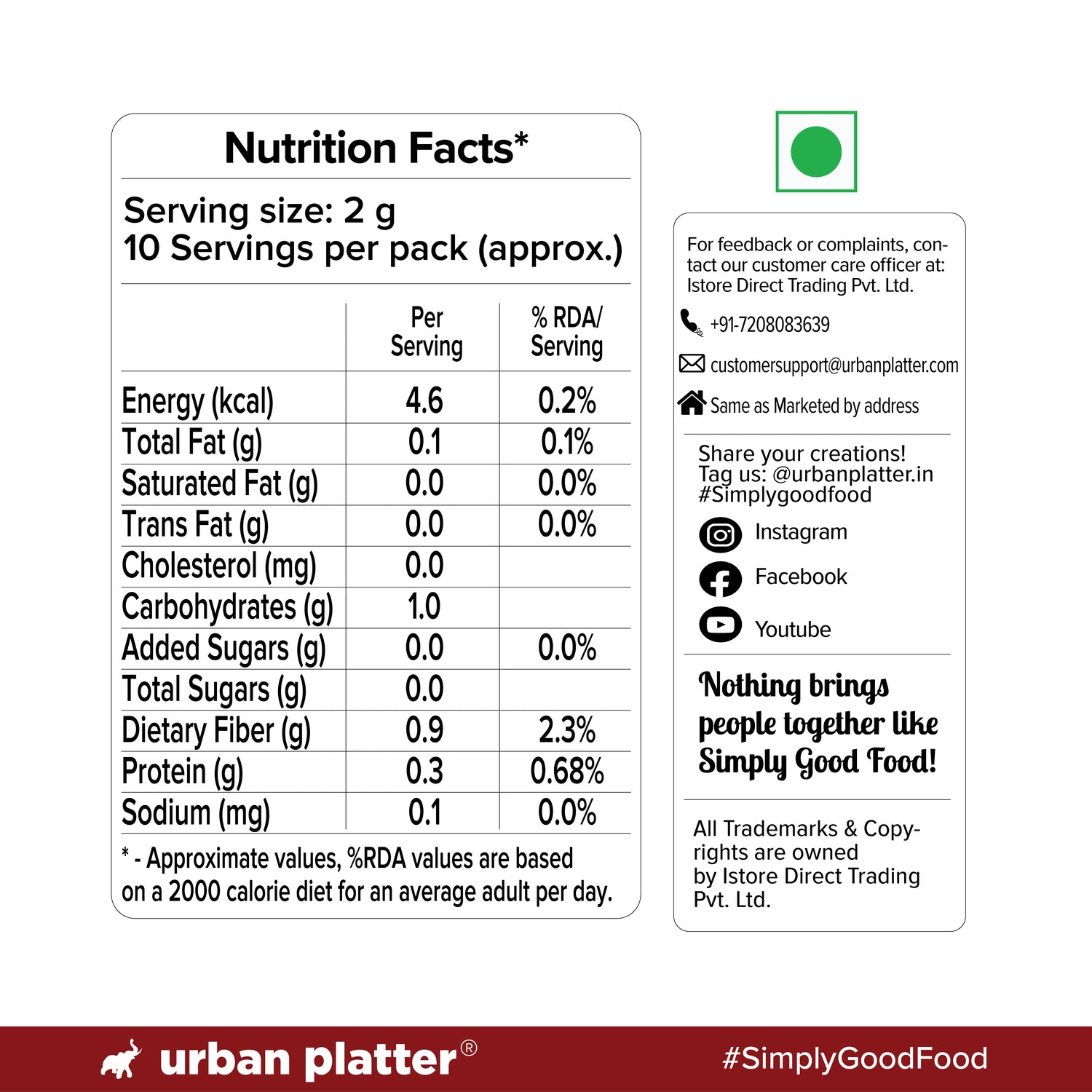 Nutrition Facts*

Serving size: 2 g
10 Servings per pack (approx.)

| | Per Serving | % RDA/ Serving |
|---|---|---|
| Energy (kcal) | 4.6 | 0.2% |
| Total Fat (g) | 0.1 | 0.1% |
| Saturated Fat (g) | 0.0 | 0.0% |
| Trans Fat (g) | 0.0 | 0.0% |
| Cholesterol (mg) | 0.0 | |
| Carbohydrates (g) | 1.0 | |
| Added Sugars (g) | 0.0 | 0.0% |
| Total Sugars (g) | 0.0 | |
| Dietary Fiber (g) | 0.9 | 2.3% |
| Protein (g) | 0.3 | 0.68% |
| Sodium (mg) | 0.1 | 0.0% |

* - Approximate values, %RDA values are based on a 2000 calorie diet for an average adult per day.

For feedback or complaints, contact our customer care officer at: Istore Direct Trading Pvt. Ltd.

+91-7208083639

customersupport@urbanplatter.com

Same as Marketed by address

Share your creations!
Tag us: @urbanplatter.in
#Simplygoodfood

Instagram

Facebook

Youtube

Nothing brings people together like Simply Good Food!

All Trademarks & Copyrights are owned by Istore Direct Trading Pvt. Ltd.

urban platter®

#SimplyGoodFood