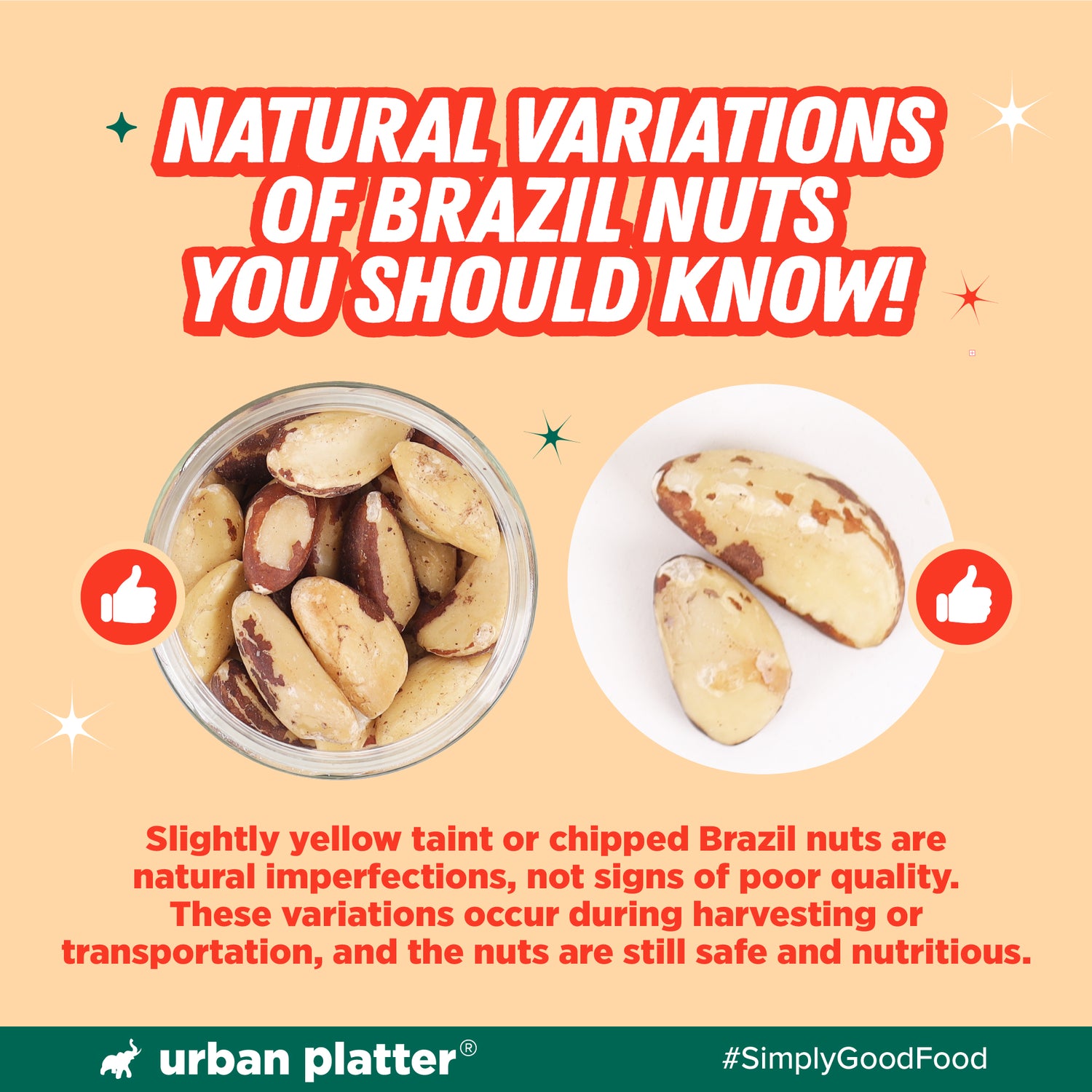 NATURAL VARIATIONS OF BRAZIL NUTS YOU SHOULD KNOW!

Slightly yellow taint or chipped Brazil nuts are natural imperfections, not signs of poor quality. These variations occur during harvesting or transportation, and the nuts are still safe and nutritious.

urban platter®

#SimplyGoodFood