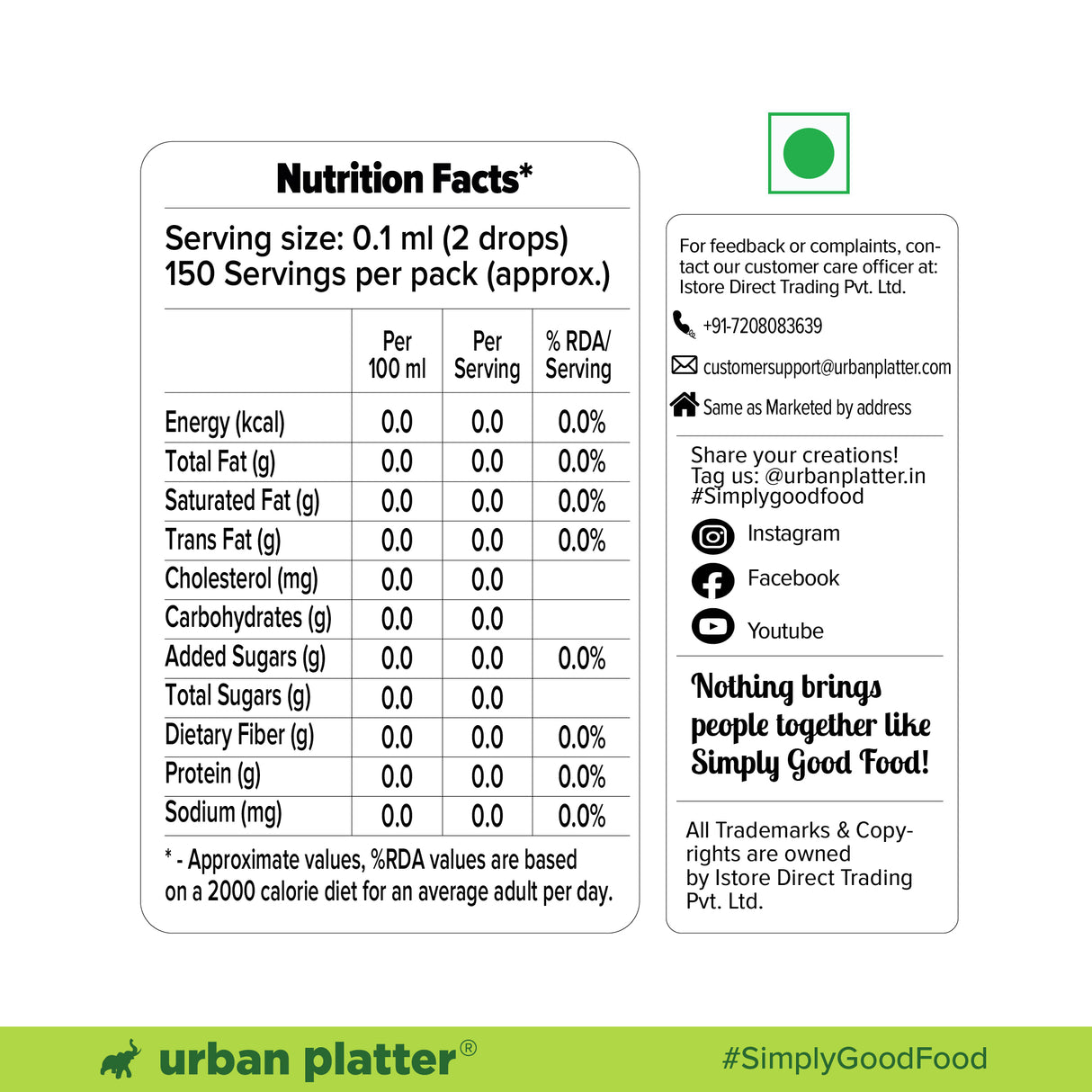 Nutrition Facts*

Serving size: 0.1 ml (2 drops)
150 Servings per pack (approx.)

|  | Per 100 ml | Per Serving | % RDA/ Serving |
|---|---|---|---|
| Energy (kcal) | 0.0 | 0.0 | 0.0% |
| Total Fat (g) | 0.0 | 0.0 | 0.0% |
| Saturated Fat (g) | 0.0 | 0.0 | 0.0% |
| Trans Fat (g) | 0.0 | 0.0 | 0.0% |
| Cholesterol (mg) | 0.0 | 0.0 |  |
| Carbohydrates (g) | 0.0 | 0.0 |  |
| Added Sugars (g) | 0.0 | 0.0 | 0.0% |
| Total Sugars (g) | 0.0 | 0.0 |  |
| Dietary Fiber (g) | 0.0 | 0.0 | 0.0% |
| Protein (g) | 0.0 | 0.0 | 0.0% |
| Sodium (mg) | 0.0 | 0.0 | 0.0% |

* - Approximate values, %RDA values are based on a 2000 calorie diet for an average adult per day.

For feedback or complaints, contact our customer care officer at: Istore Direct Trading Pvt. Ltd.

+91-7208083639

customersupport@urbanplatter.com

Same as Marketed by address

Share your creations!
Tag us: @urbanplatter.in
#Simplygoodfood

Instagram

Facebook

Youtube

Nothing brings people together like Simply Good Food!

All Trademarks & Copyrights are owned by Istore Direct Trading Pvt. Ltd.

urban platter®

#SimplyGoodFood