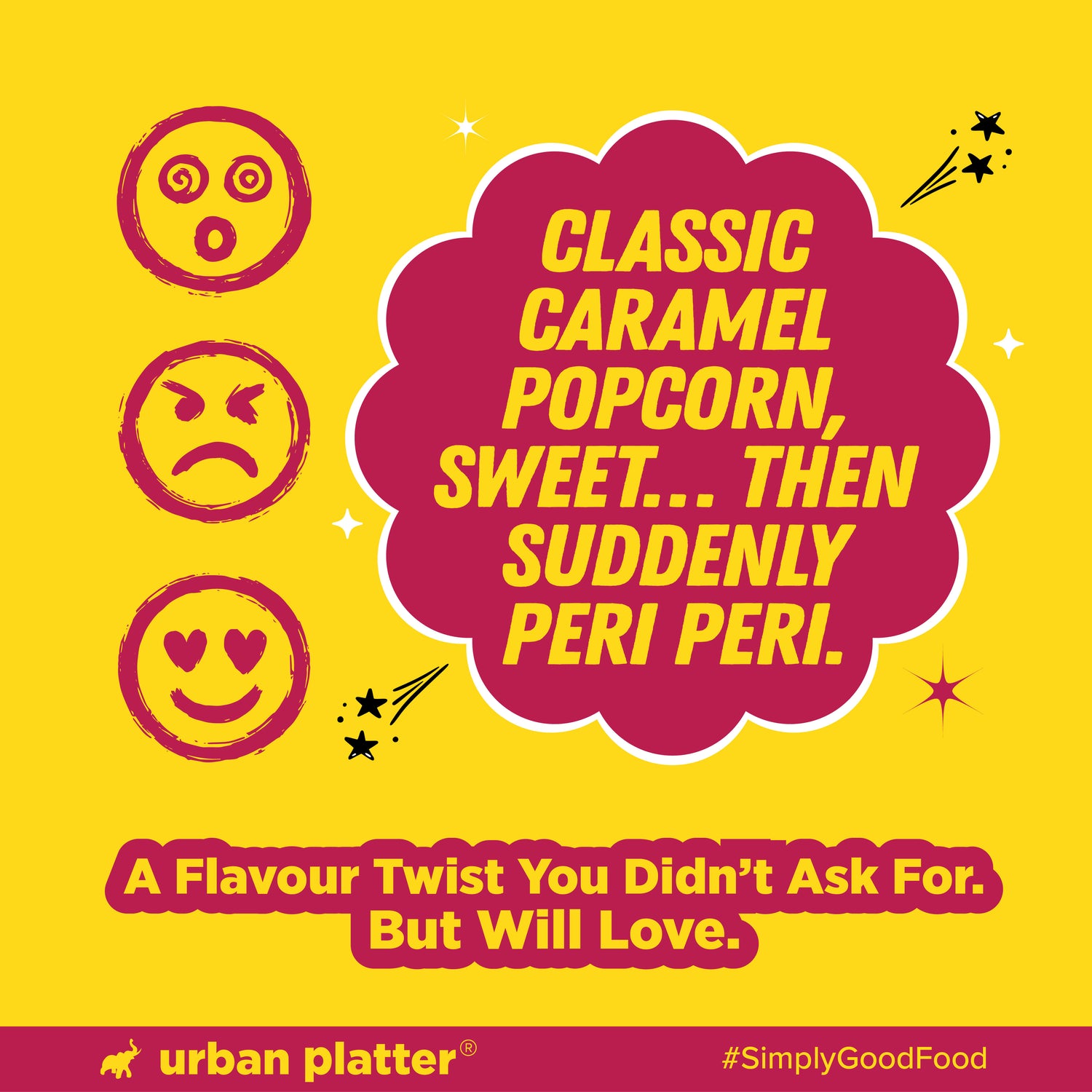 CLASSIC CARAMEL POPCORN, SWEET... THEN SUDDENLY PERI PERI.

A Flavour Twist You Didn't Ask For. But Will Love.

urban platter®

#SimplyGoodFood