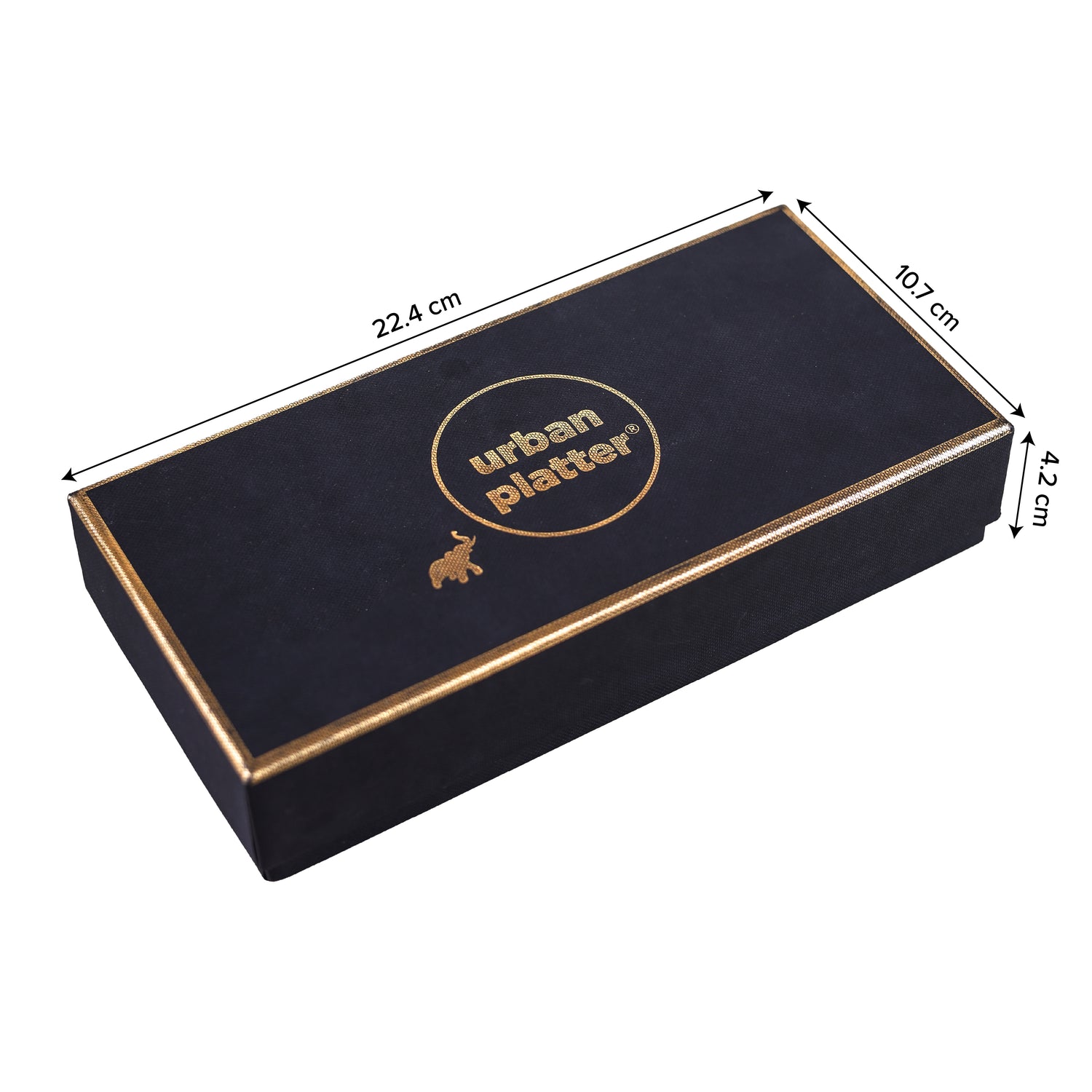 22.4 cm

10.7 cm

4.2 cm

urban platter®