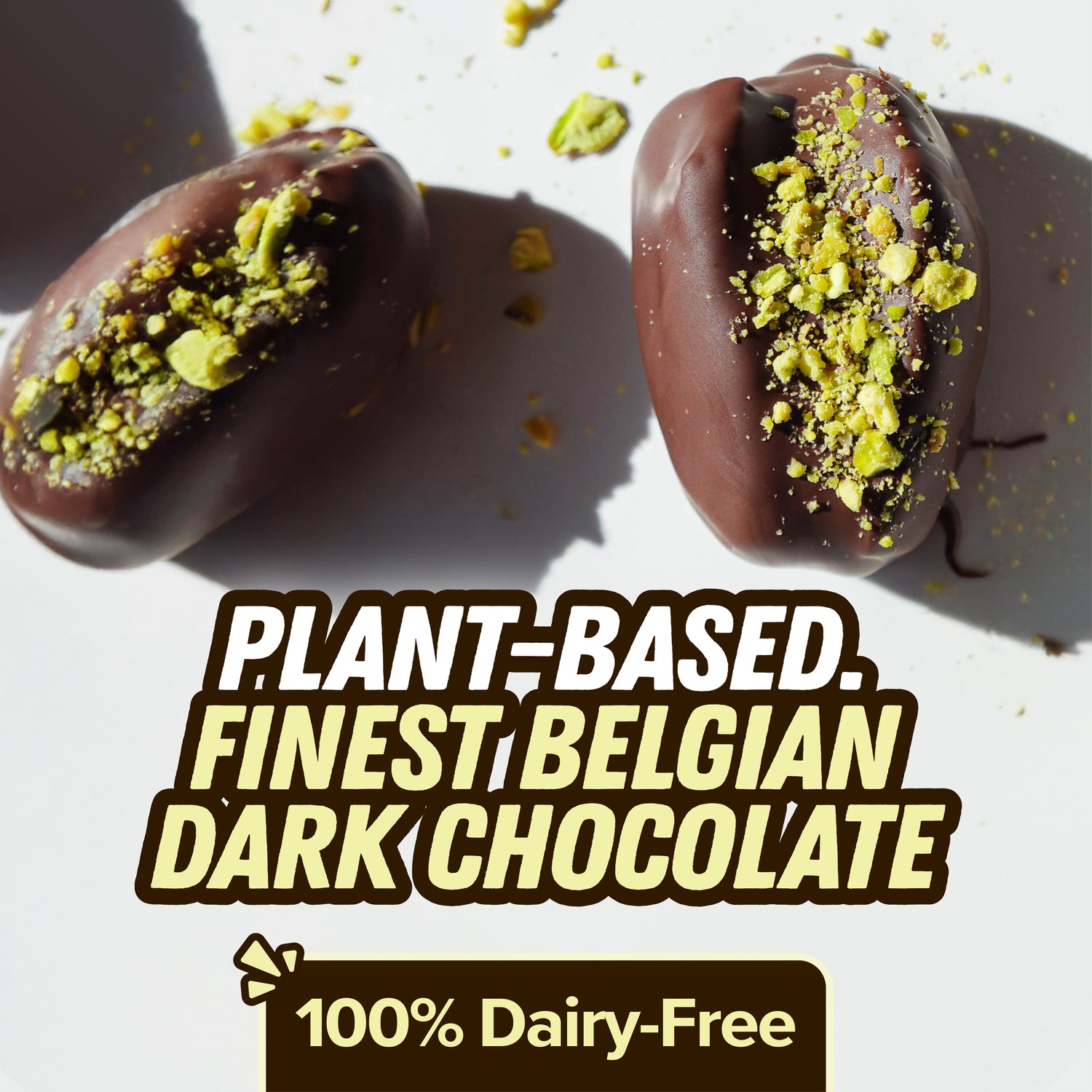 PLANT-BASED.
FINEST BELGIAN DARK CHOCOLATE

100% Dairy-Free