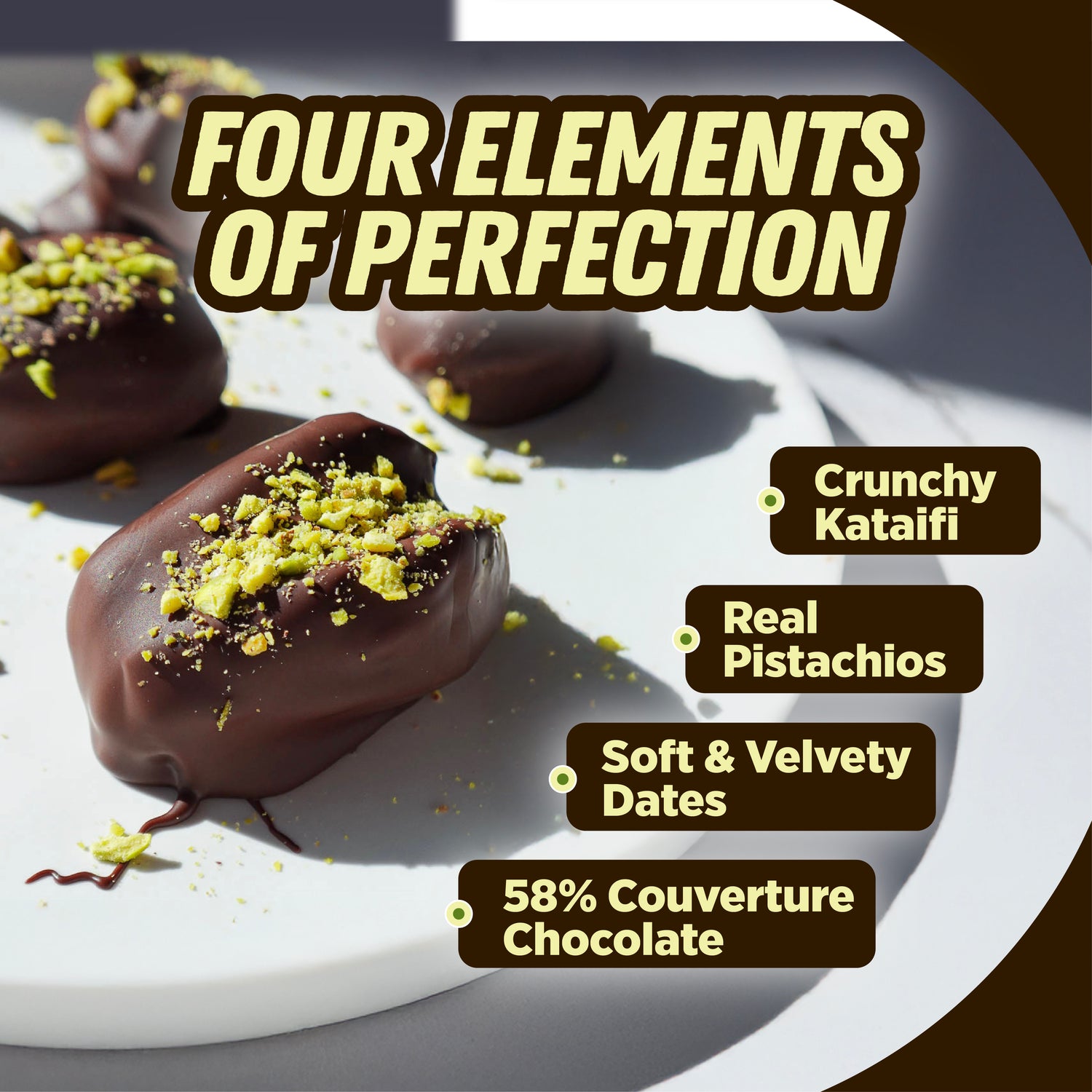 FOUR ELEMENTS OF PERFECTION

Crunchy Kataifi

Real Pistachios

Soft & Velvety Dates

58% Couverture Chocolate