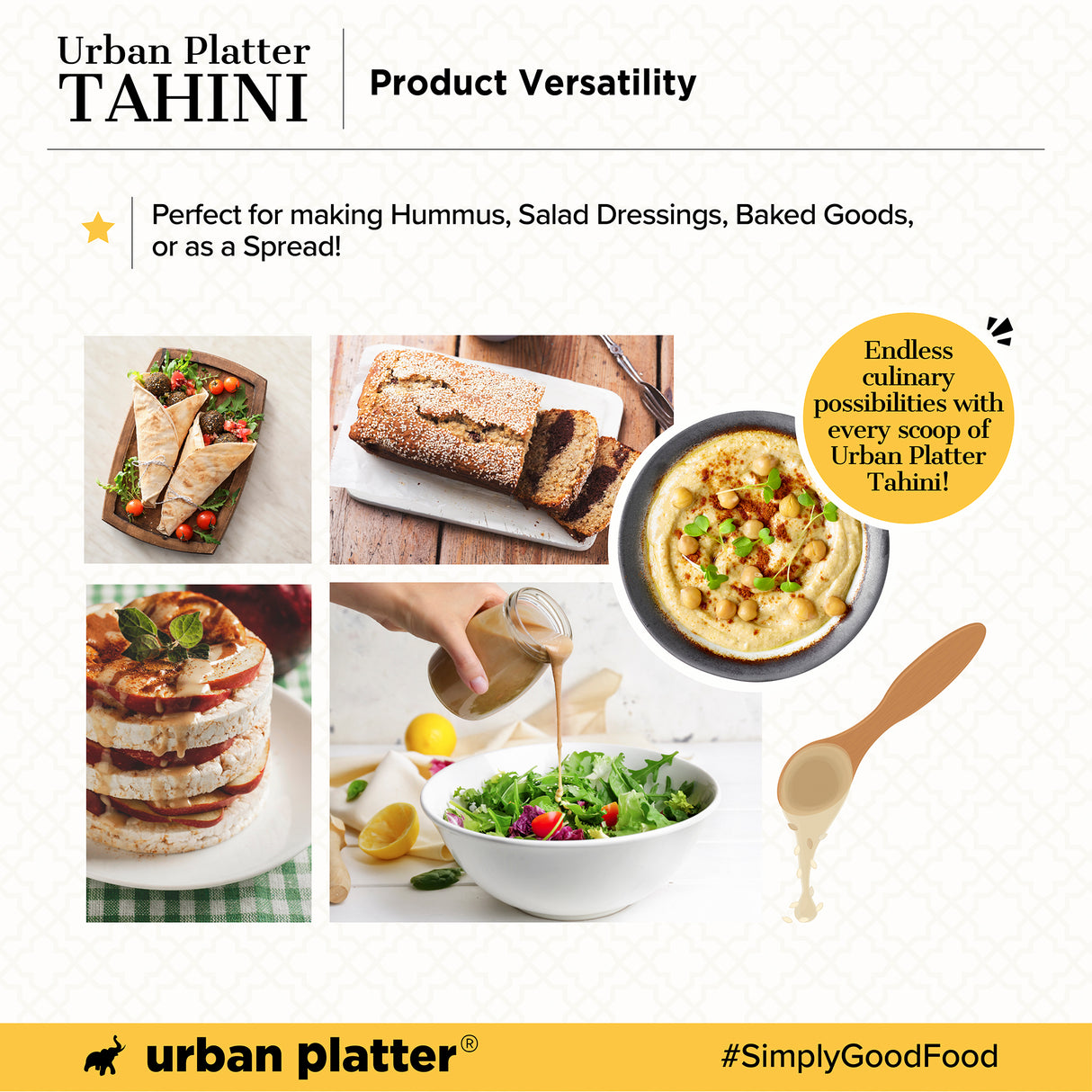 Urban Platter
TAHINI

Product Versatility

Perfect for making Hummus, Salad Dressings, Baked Goods, or as a Spread!

Endless culinary possibilities with every scoop of Urban Platter Tahini!

urban platter®

#SimplyGoodFood